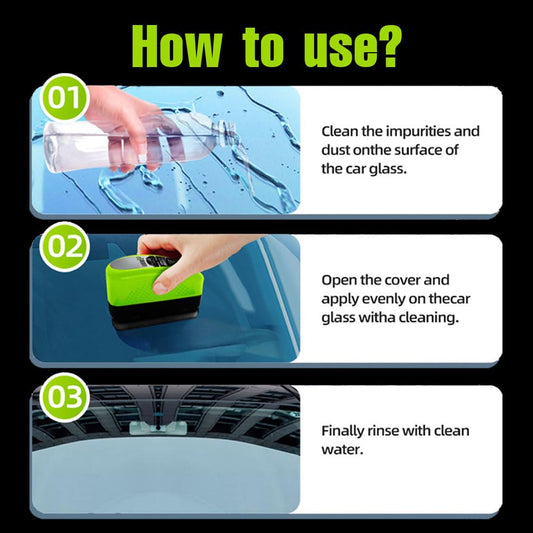 How to use?

01

Clean the impurities and dust onthe surface of the car glass.

02

Open the cover and apply evenly on thecar glass witha cleaning.

03

Finally rinse with clean water.