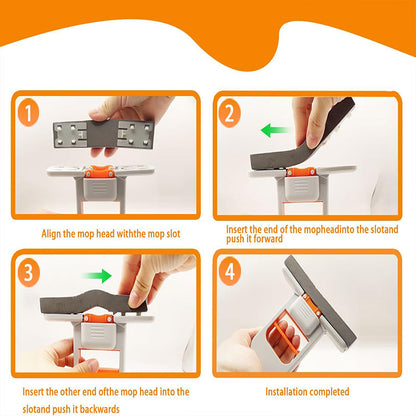 1

Align the mop head withthe mop slot

2

Insert the end of the mopheadinto the slotand push it forward

3

Insert the other end ofthe mop head into the slotand push it backwards

4

Installation completed