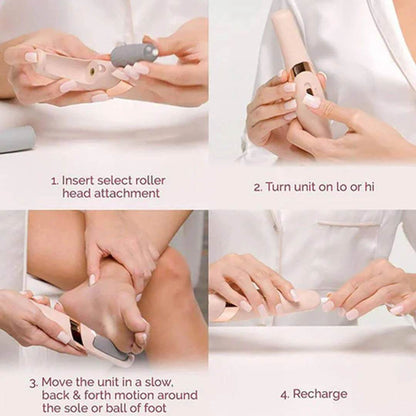 1. Insert select roller head attachment

2. Turn unit on lo or hi

3. Move the unit in a slow, back & forth motion around the sole or ball of foot

4. Recharge