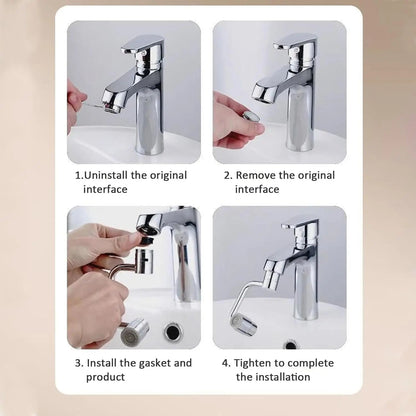 1.Uninstall the original interface

2. Remove the original interface

3. Install the gasket and product

4. Tighten to complete the installation